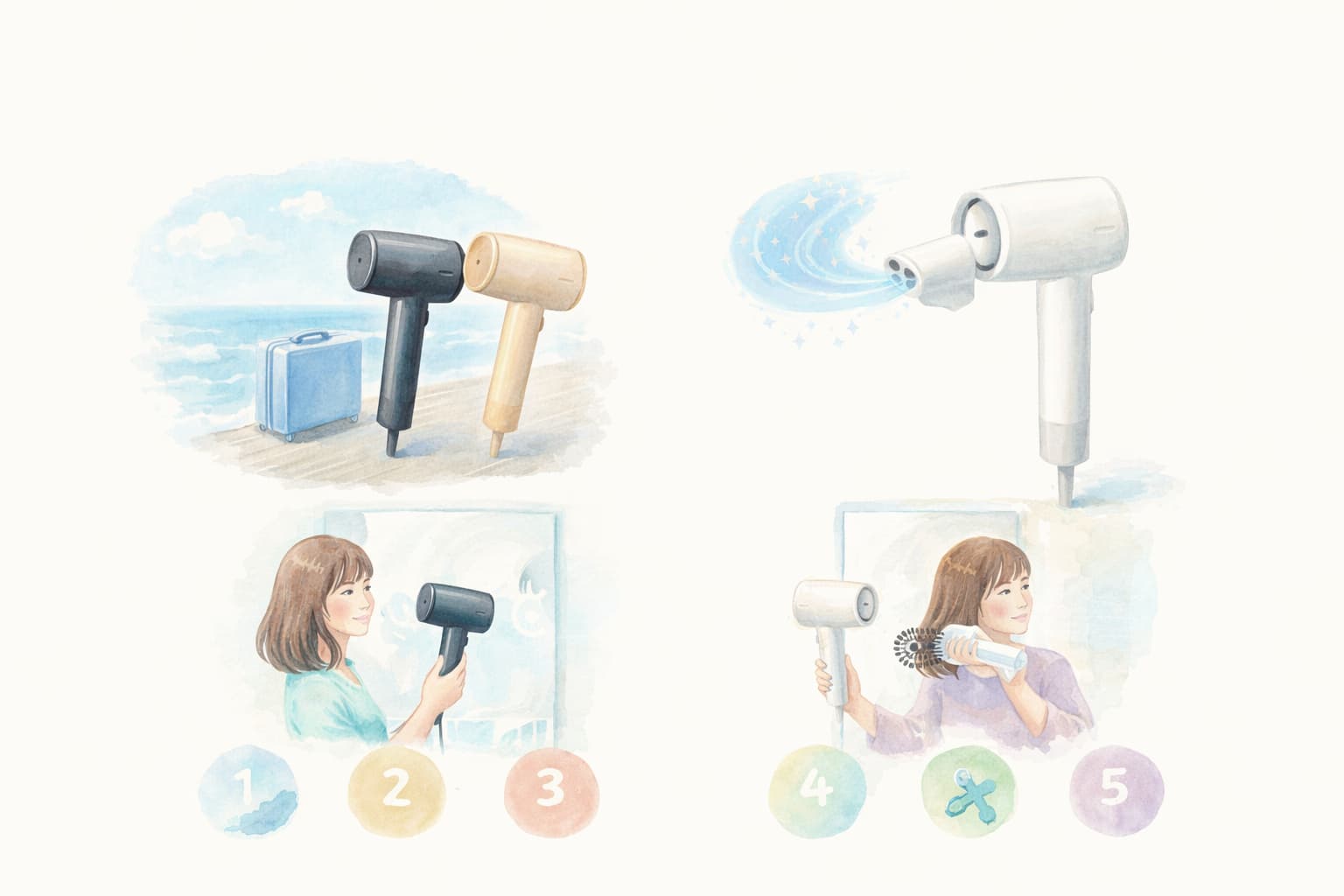 1 2 3

4 5