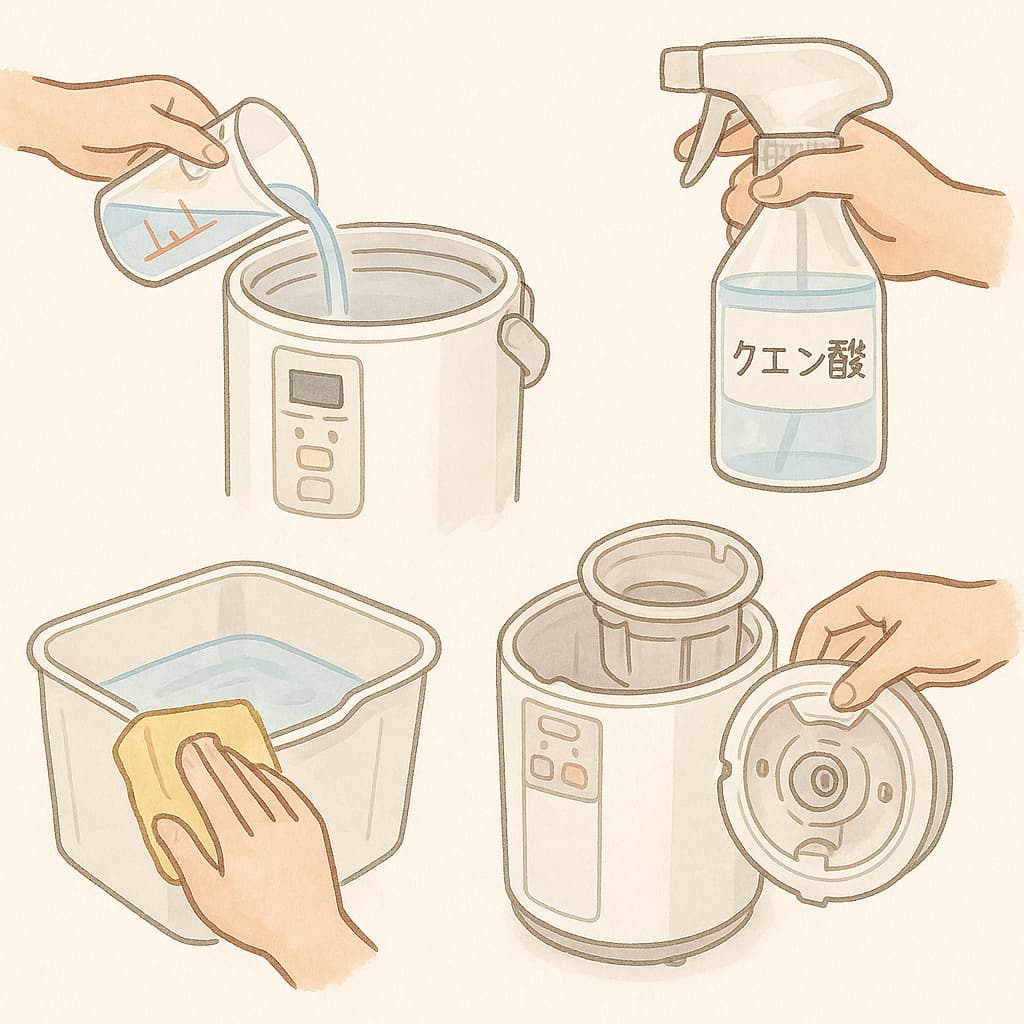 クエン酸